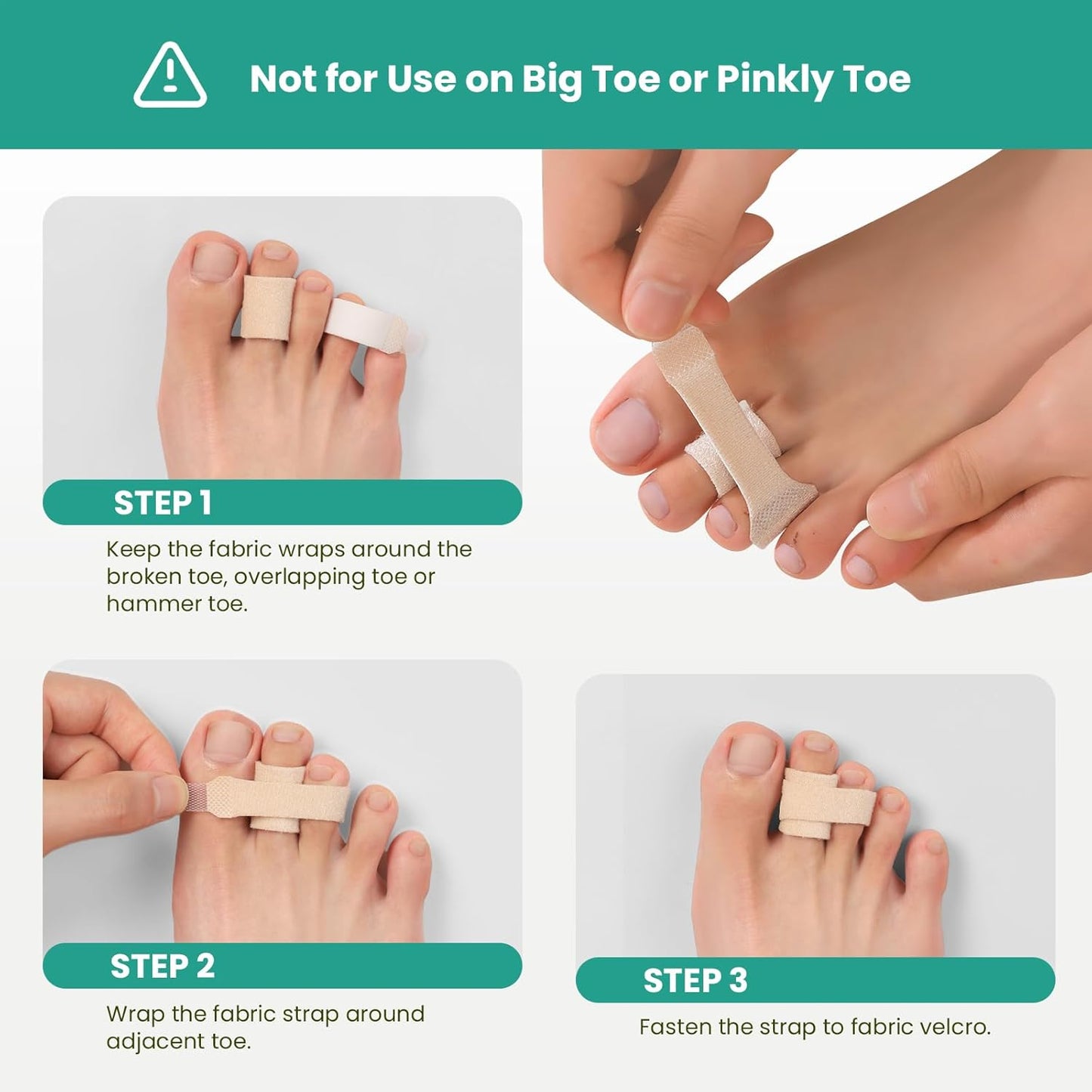 Not for Use on Big Toe or Pinkly Toe

STEP 1

Keep the fabric wraps around the broken toe, overlapping toe or hammer toe.

STEP 2

Wrap the fabric strap around adjacent toe.

STEP 3

Fasten the strap to fabric velcro.