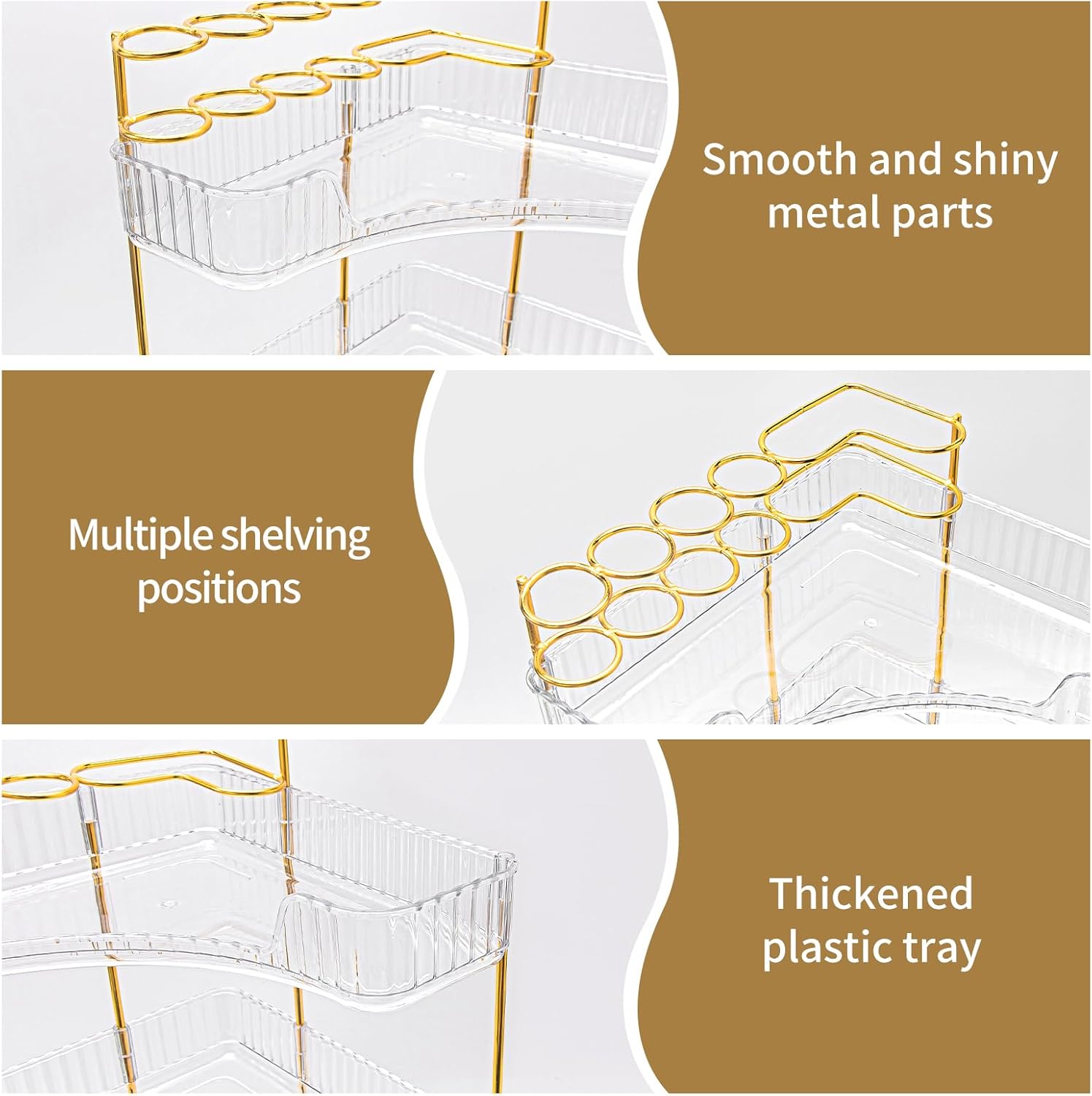 Smooth and shiny metal parts

Multiple shelving positions

Thickened plastic tray