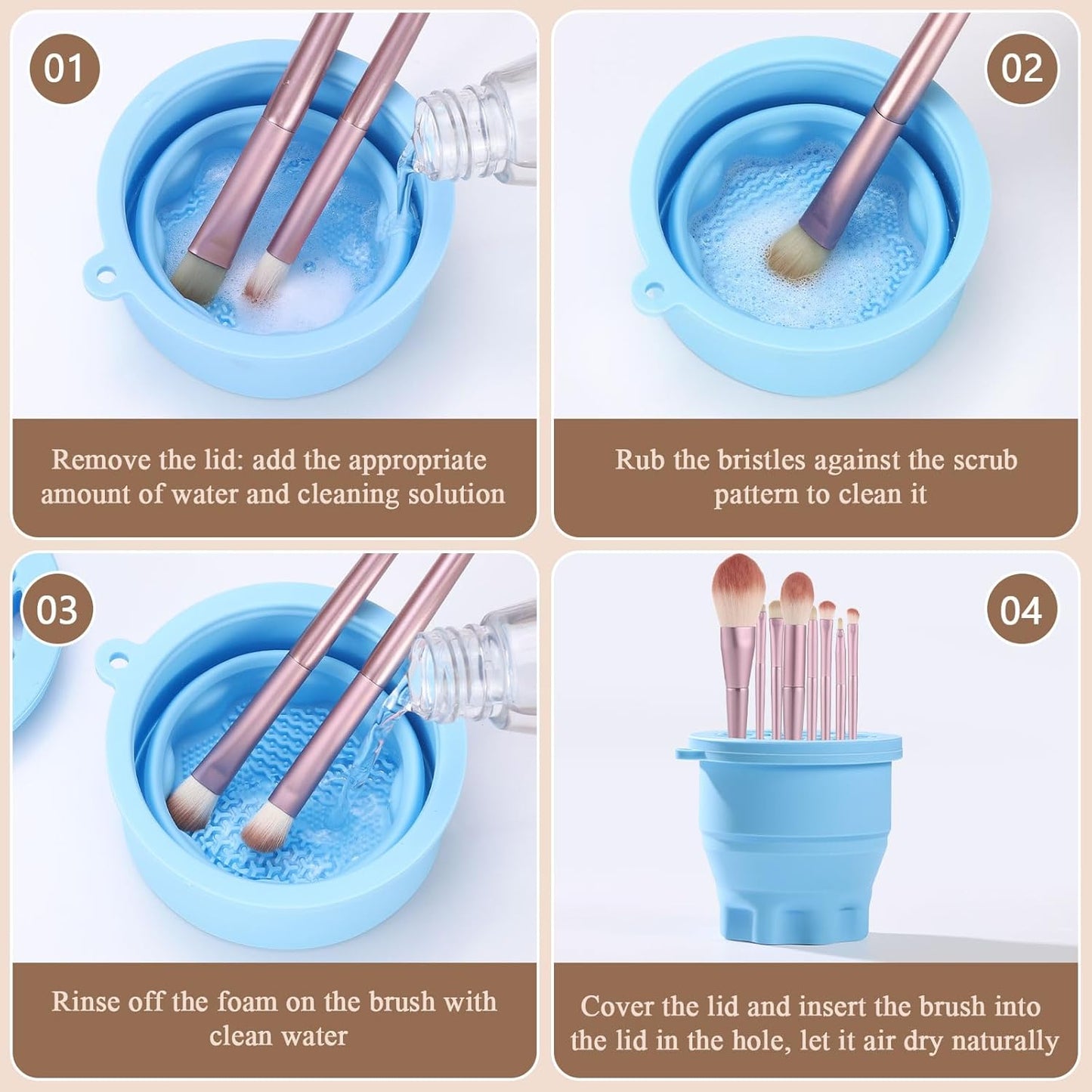 01

Remove the lid: add the appropriate amount of water and cleaning solution

02

Rub the bristles against the scrub pattern to clean it

03

Rinse off the foam on the brush with clean water

04

Cover the lid and insert the brush into the lid in the hole, let it air dry naturally