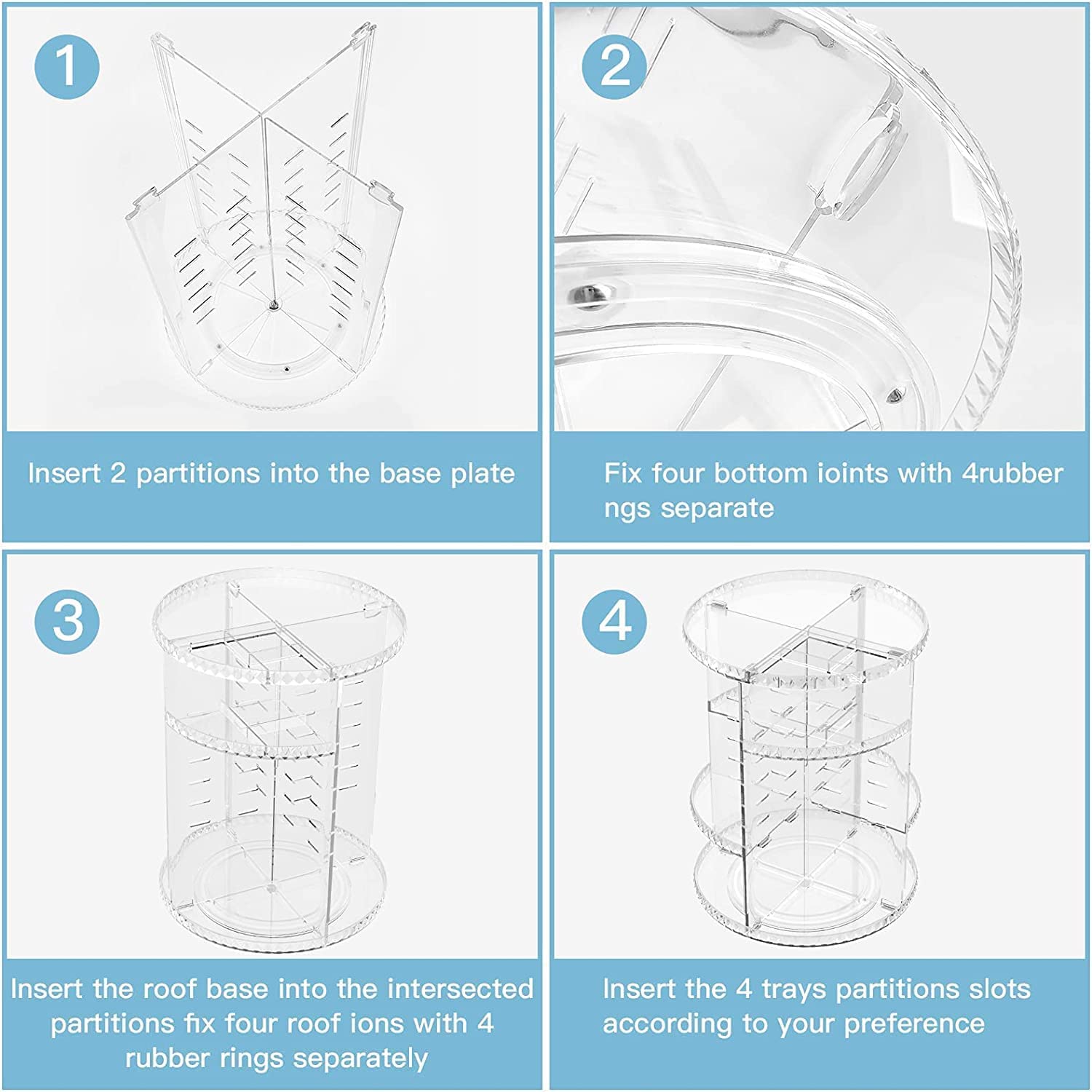 1

Insert 2 partitions into the base plate

2

Fix four bottom ioints with 4rubber ngs separate

3

Insert the roof base into the intersected partitions fix four roof ions with 4 rubber rings separately

4

Insert the 4 trays partitions slots according to your preference