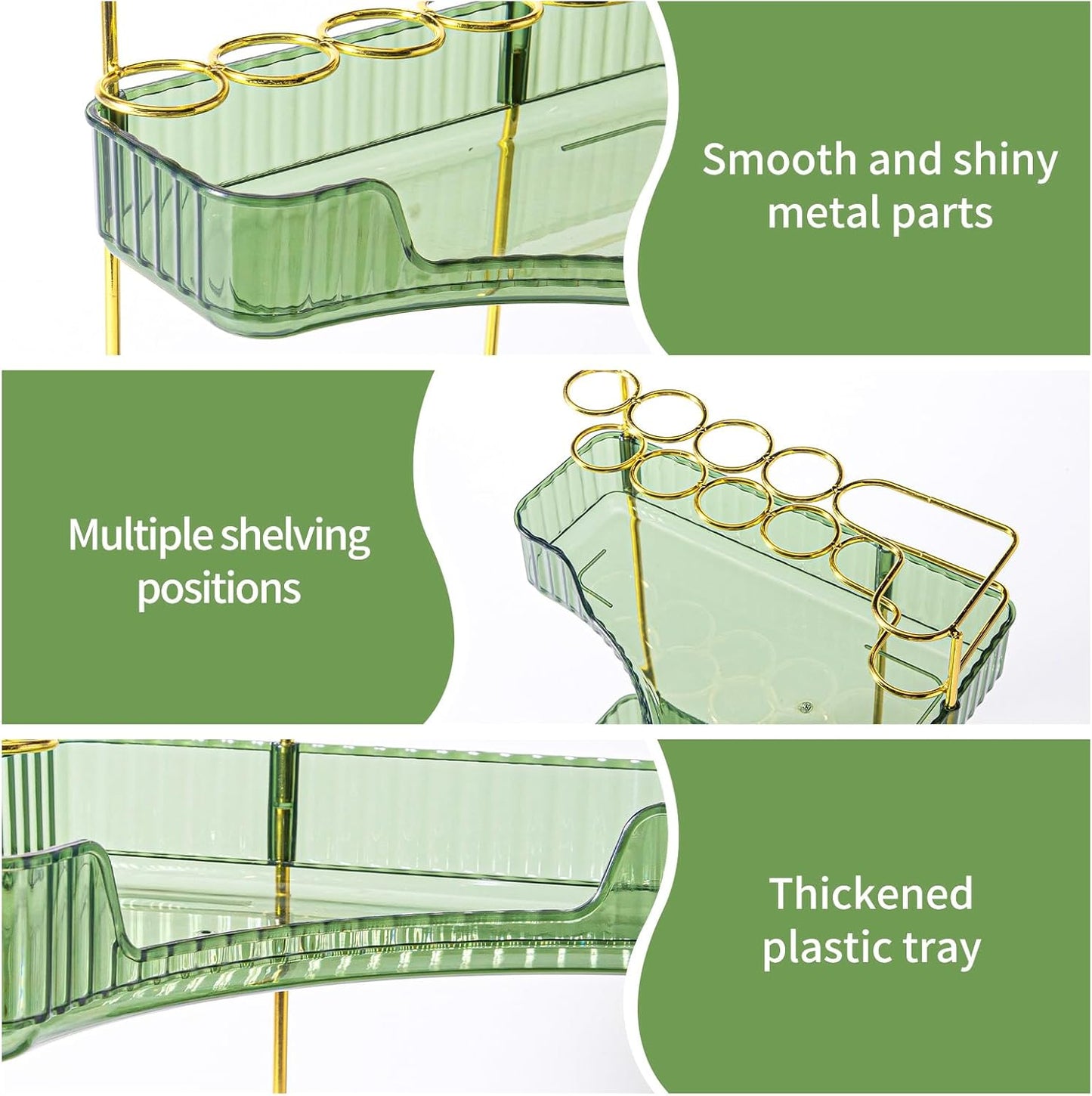 Smooth and shiny metal parts

Multiple shelving positions

Thickened plastic tray