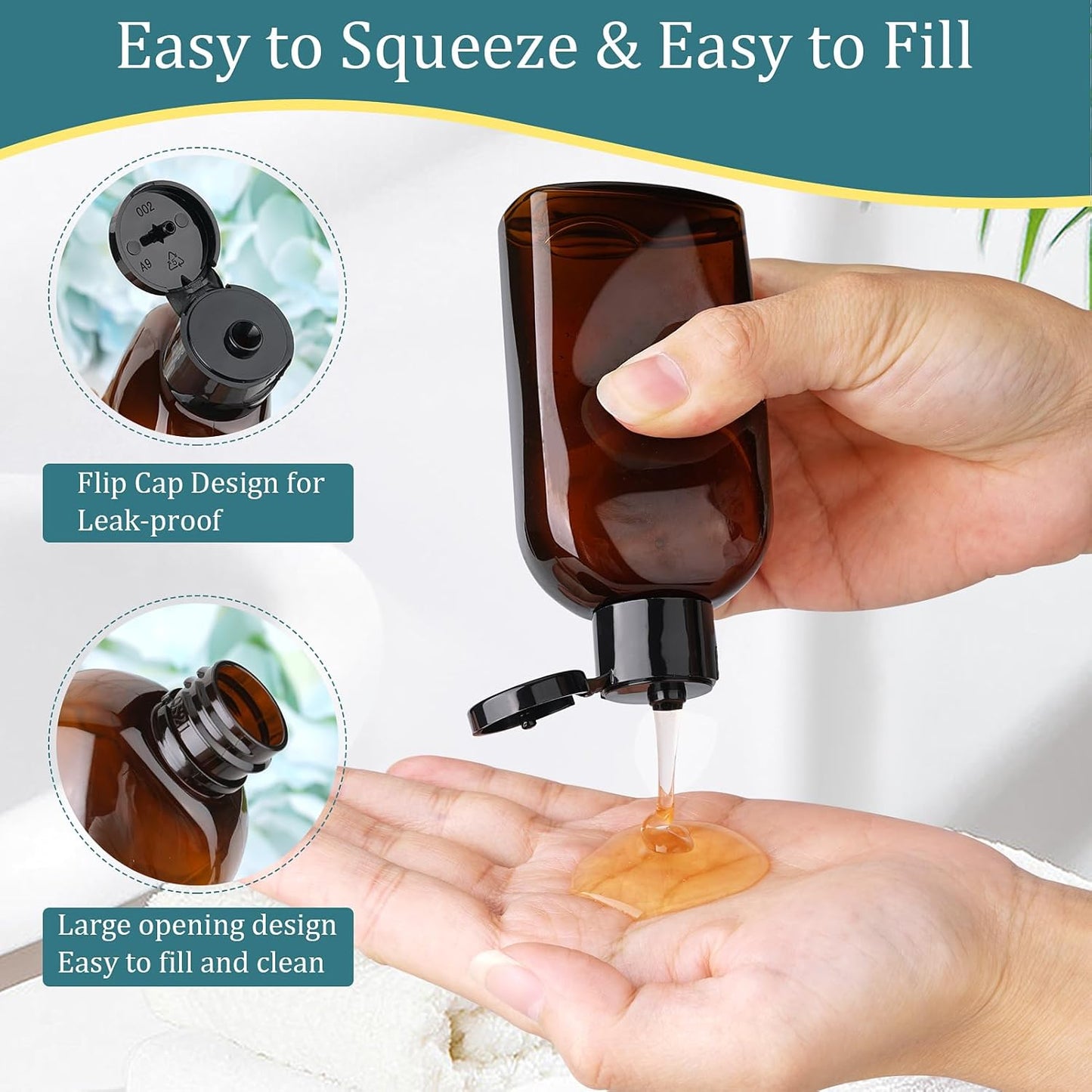 Easy to Squeeze & Easy to Fill

002
A9

Flip Cap Design for Leak-proof

Large opening design
Easy to fill and clean