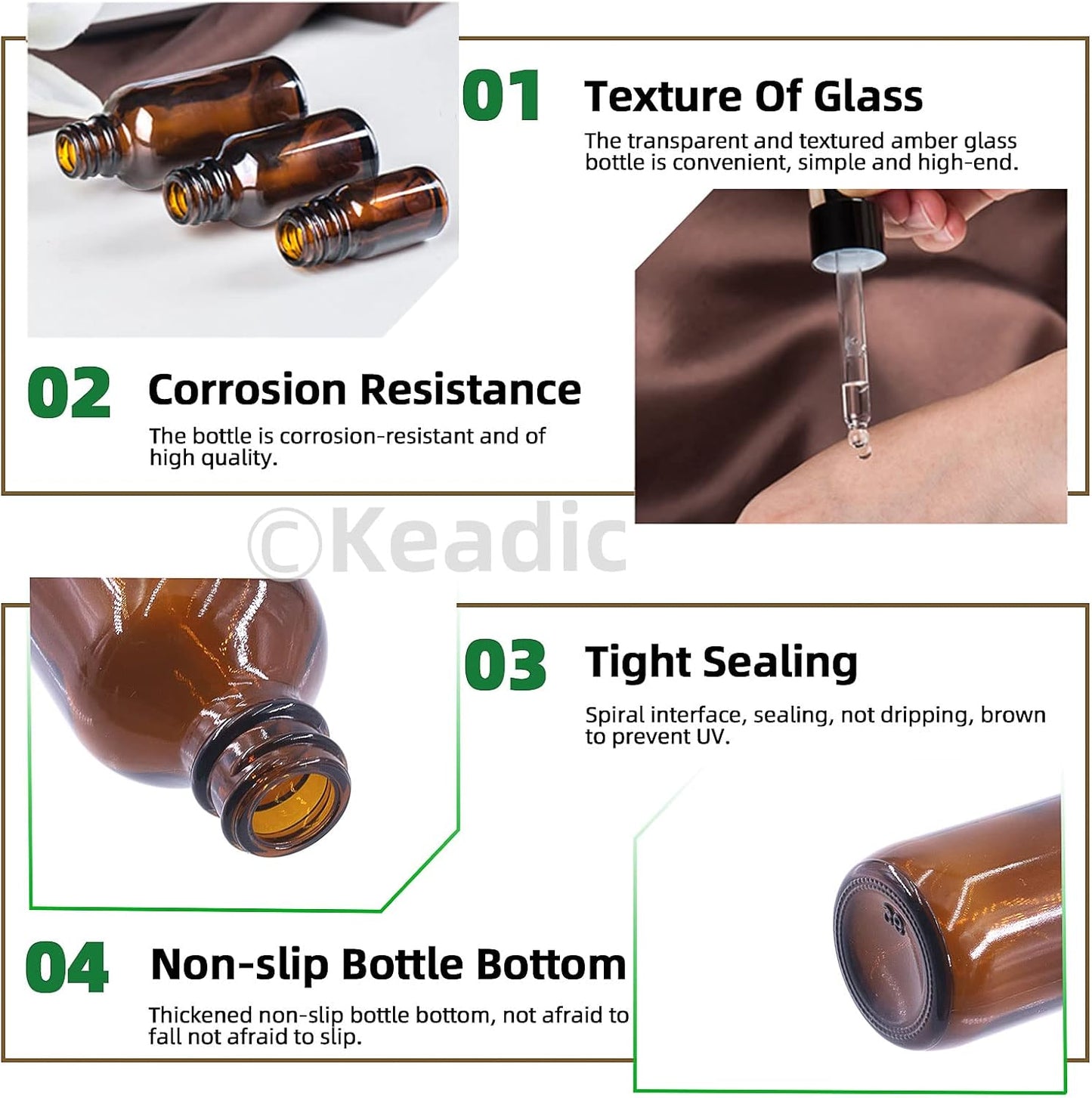 01 Texture Of Glass

The transparent and textured amber glass bottle is convenient, simple and high-end.

02 Corrosion Resistance

The bottle is corrosion-resistant and of high quality.

©Keadic

03 Tight Sealing

Spiral interface, sealing, not dripping, brown to prevent UV.

04 Non-slip Bottle Bottom

Thickened non-slip bottle bottom, not afraid to fall not afraid to slip.