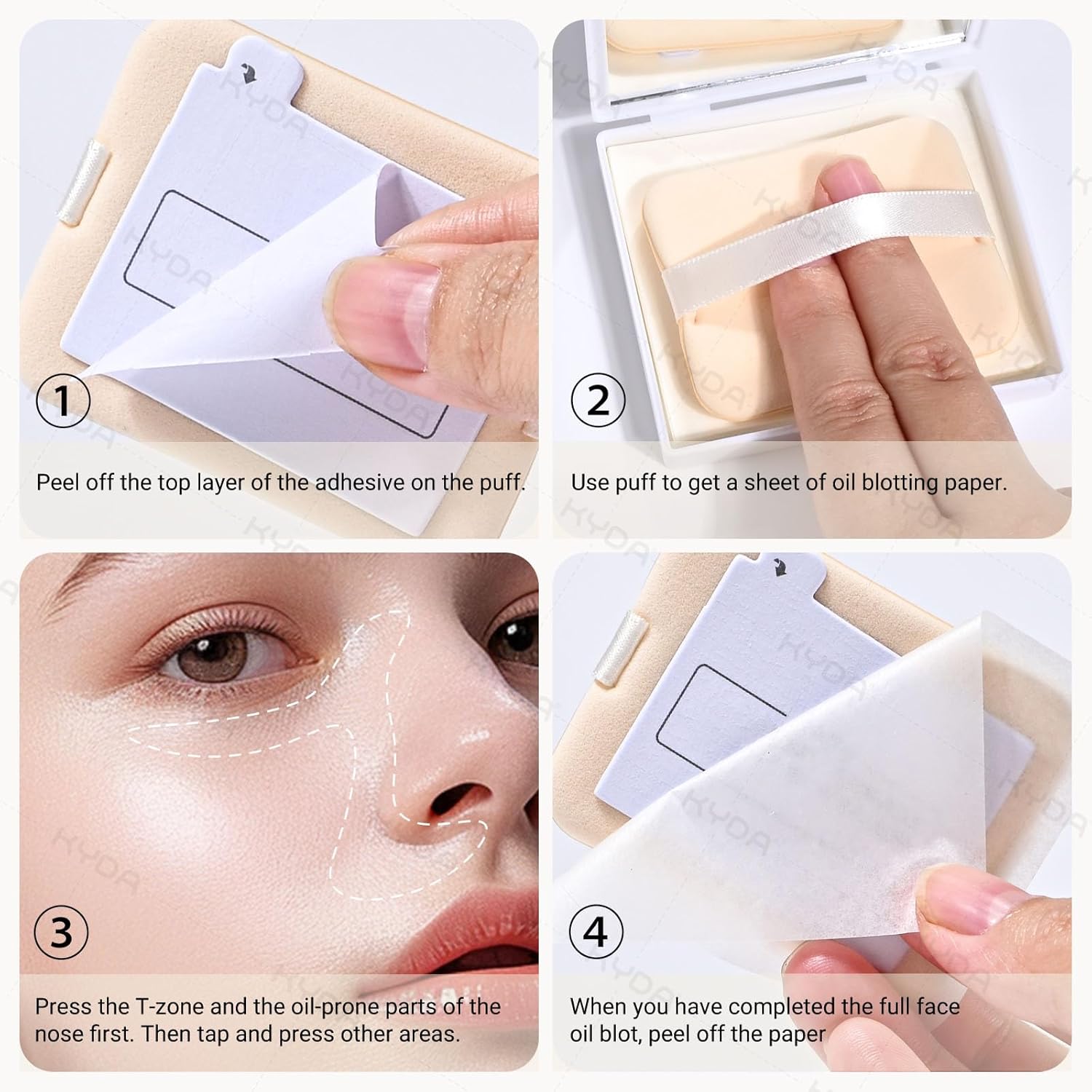 KYDA

① Peel off the top layer of the adhesive on the puff.

② Use puff to get a sheet of oil blotting paper.

③ Press the T-zone and the oil-prone parts of the nose first. Then tap and press other areas.

④ When you have completed the full face oil blot, peel off the paper