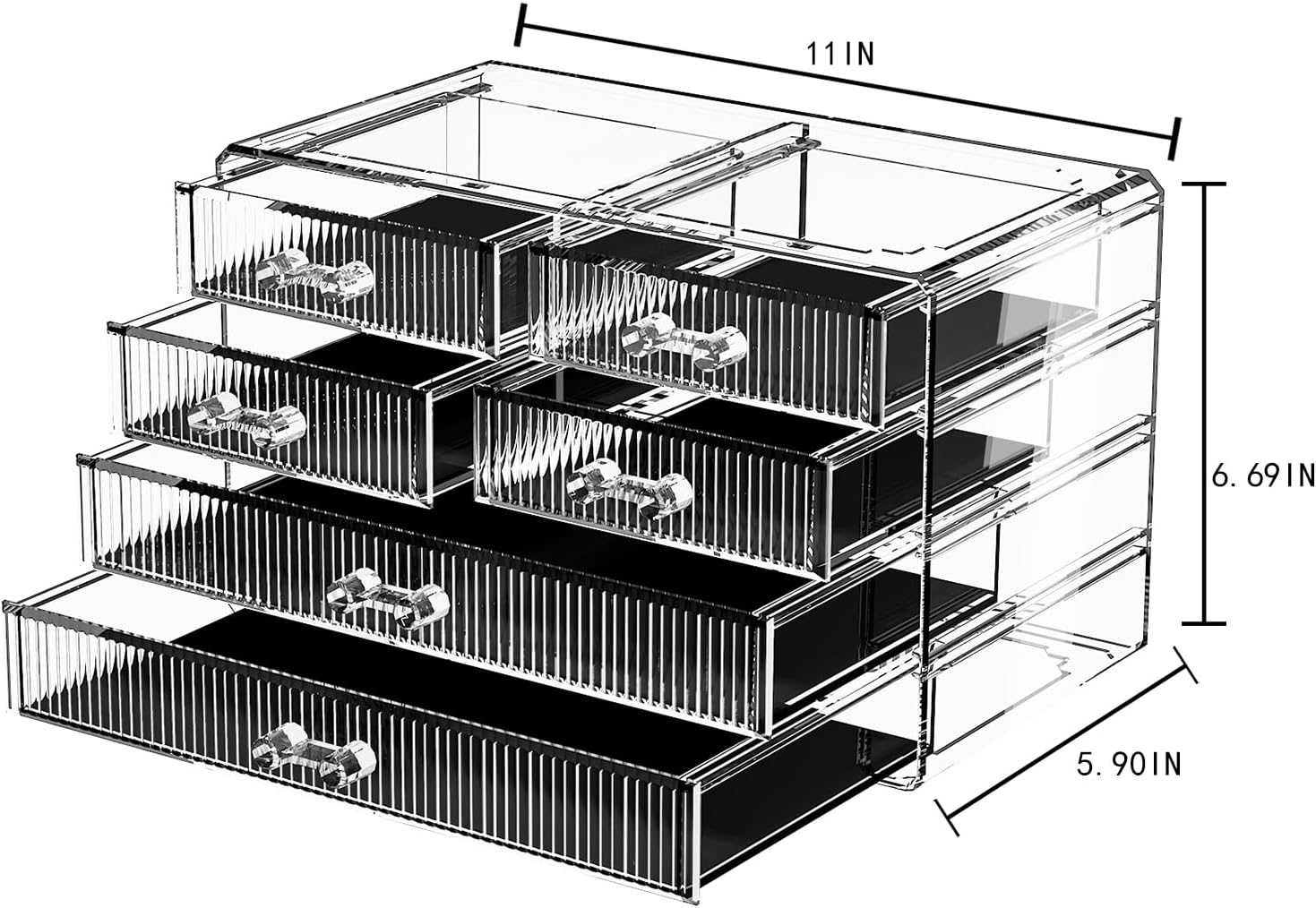 11IN

6.69IN

5.90IN