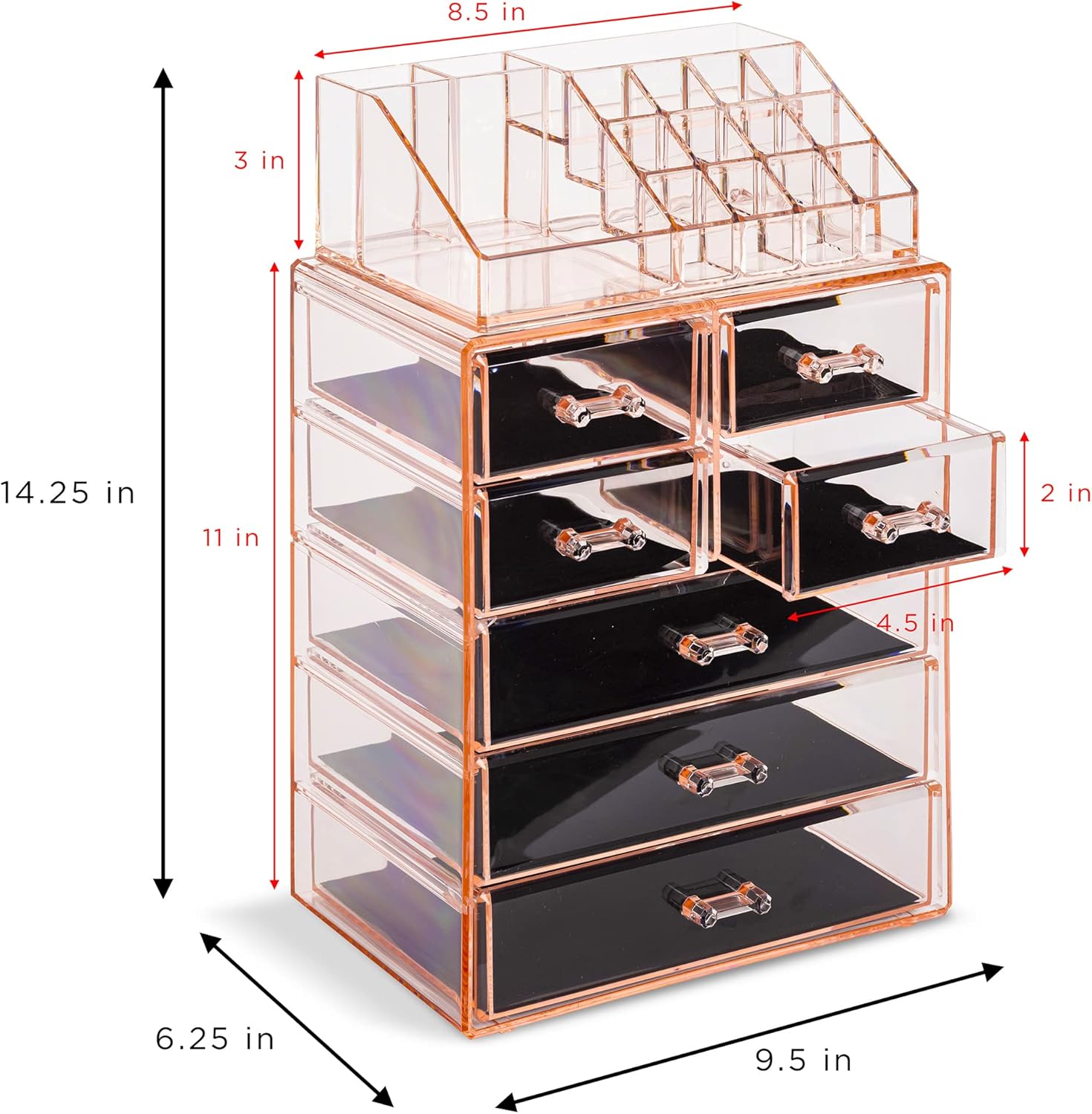 8.5 in

3 in

14.25 in

11 in

2 in

4.5 in

6.25 in

9.5 in