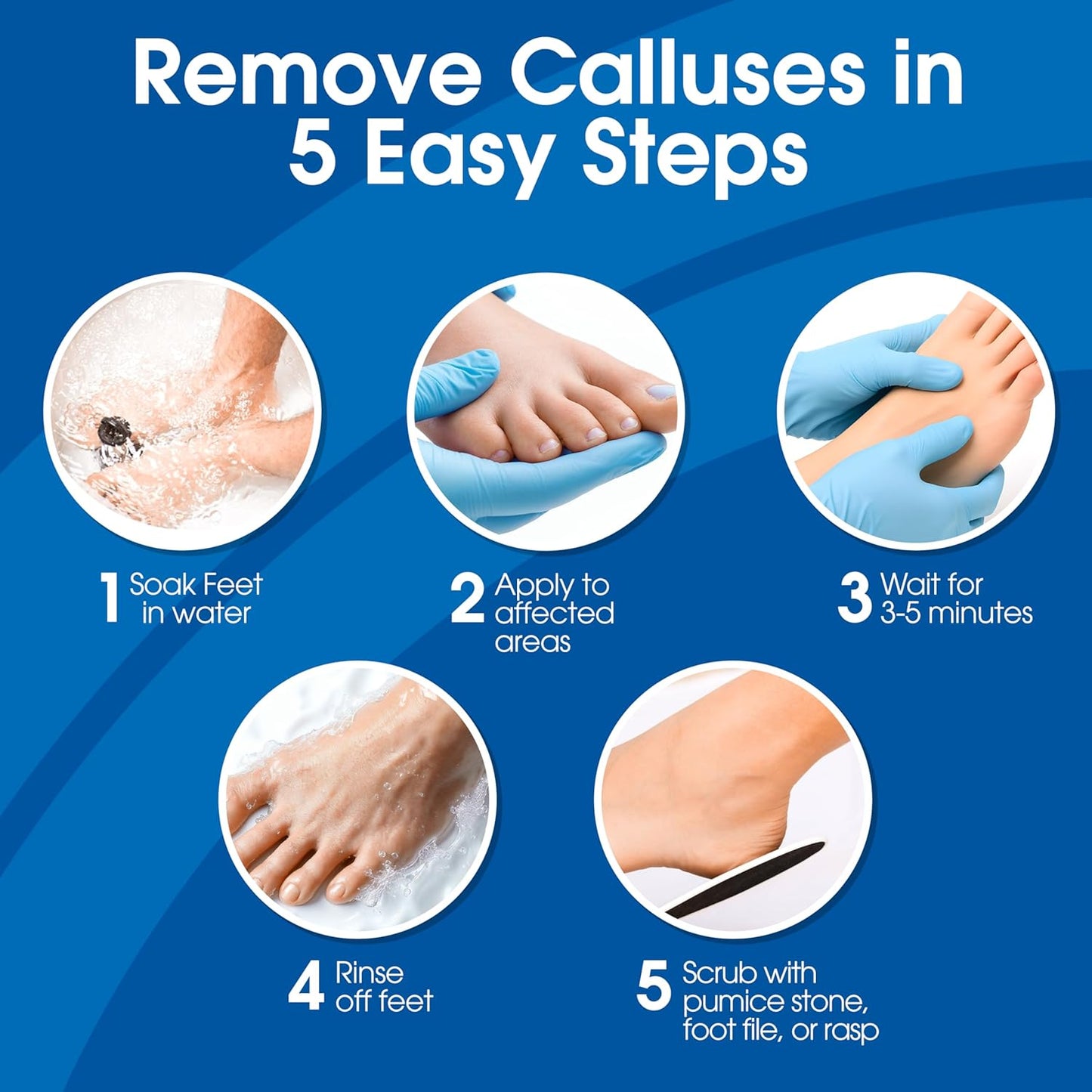 Remove Calluses in 5 Easy Steps

1 Soak Feet in water

2 Apply to affected areas

3 Wait for 3-5 minutes

4 Rinse off feet

5 Scrub with pumice stone, foot file, or rasp