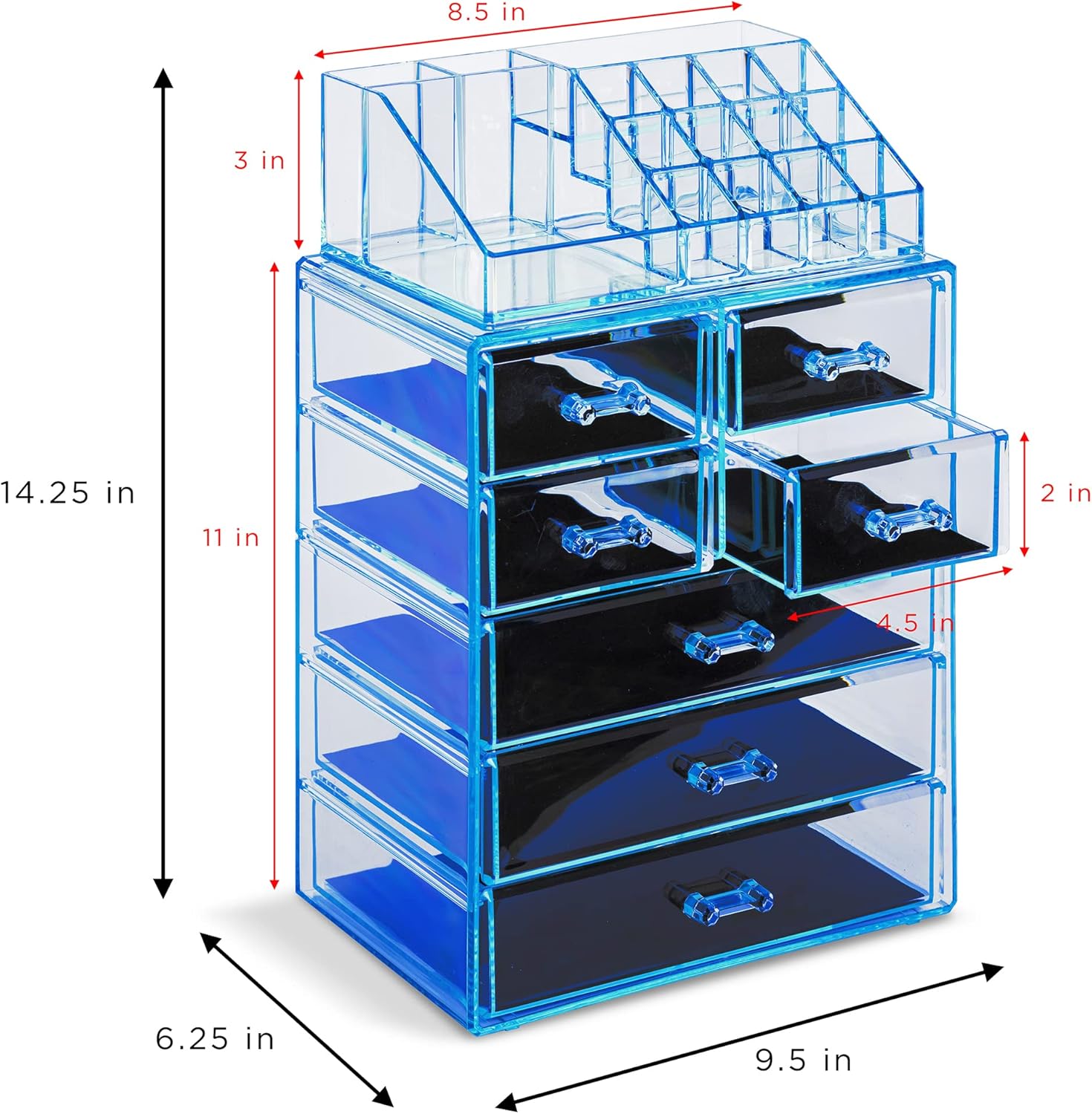 8.5 in

3 in

14.25 in

11 in

2 in

4.5 in

6.25 in

9.5 in