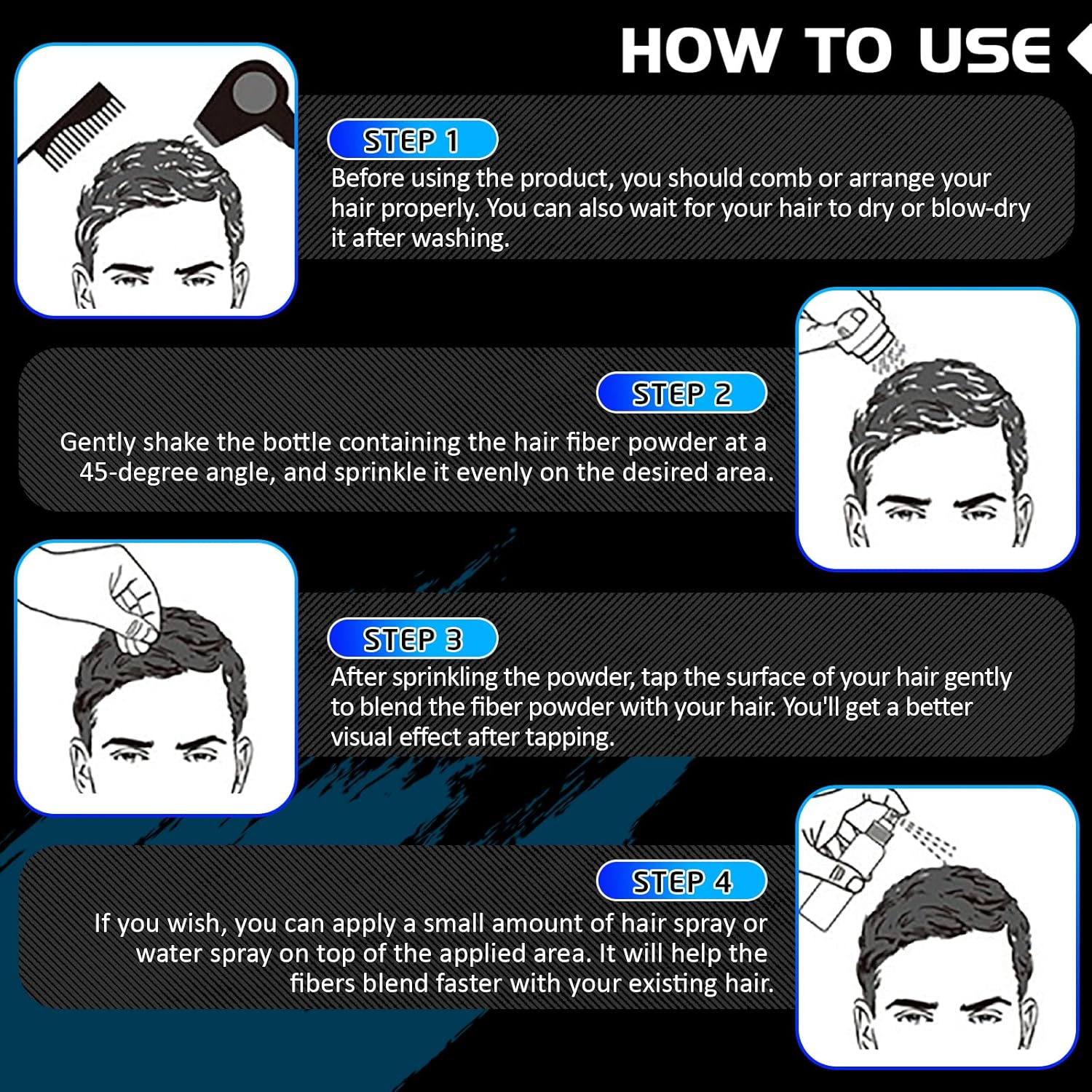 HOW TO USE

STEP 1
Before using the product, you should comb or arrange your hair properly. You can also wait for your hair to dry or blow-dry it after washing.

STEP 2
Gently shake the bottle containing the hair fiber powder at a 45-degree angle, and sprinkle it evenly on the desired area.

STEP 3
After sprinkling the powder, tap the surface of your hair gently to blend the fiber powder with your hair. You'll get a better visual effect after tapping.

STEP 4
If you wish, you can apply a small amount of hair spray or water spray on top of the applied area. It will help the fibers blend faster with your existing hair.