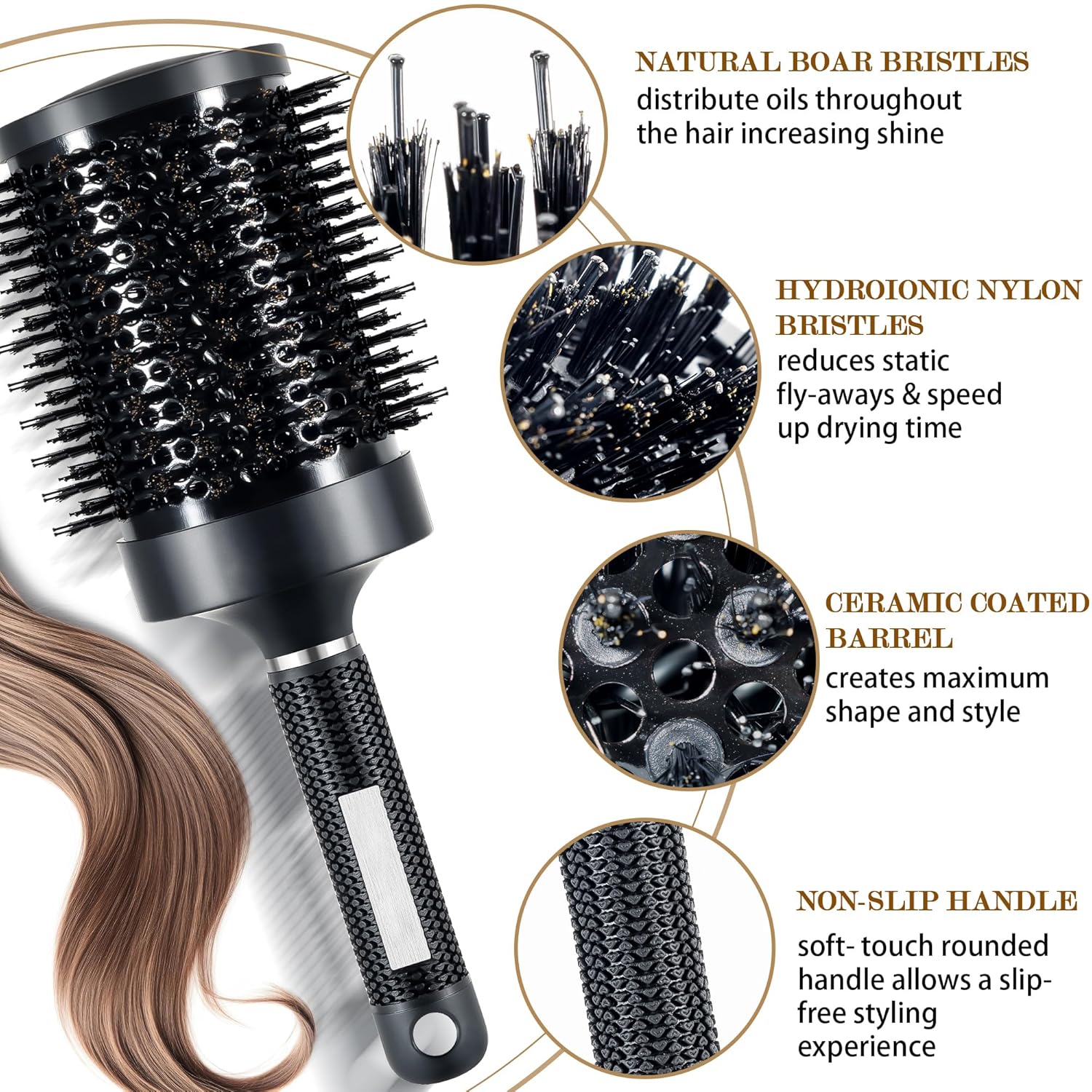 NATURAL BOAR BRISTLES
distribute oils throughout the hair increasing shine

HYDROIONIC NYLON BRISTLES
reduces static fly-aways & speed up drying time

CERAMIC COATED BARREL
creates maximum shape and style

NON-SLIP HANDLE
soft- touch rounded handle allows a slip-free styling experience