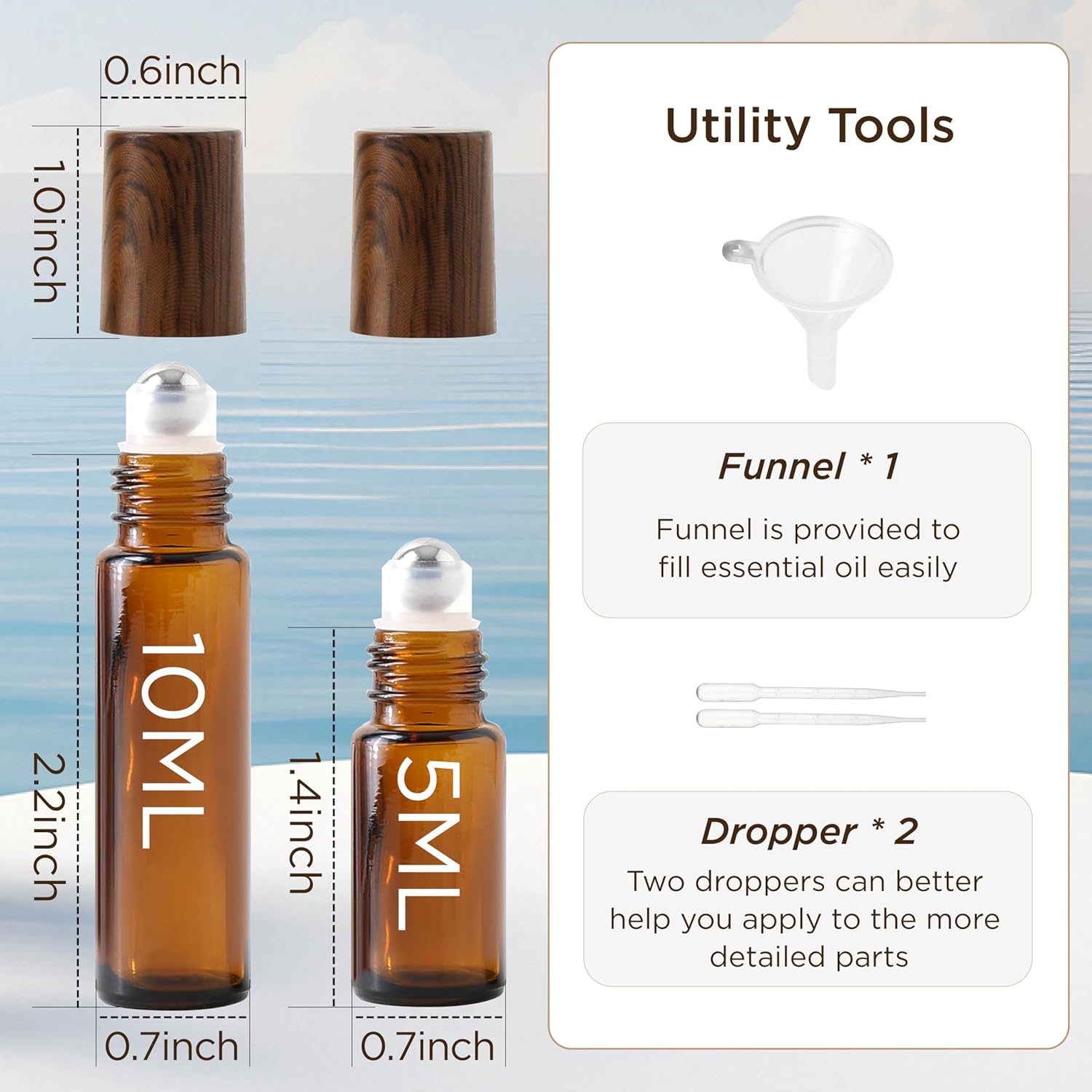 0.6inch

1.0inch

10ML

2.2inch

0.7inch

5ML

1.4inch

0.7inch

Utility Tools

Funnel * 1

Funnel is provided to fill essential oil easily

Dropper * 2

Two droppers can better help you apply to the more detailed parts